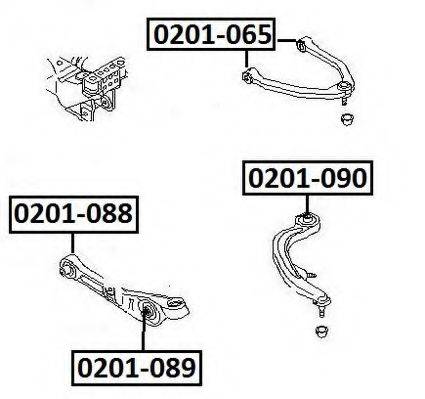 0201-065

0201-090

0201-088

0201-089