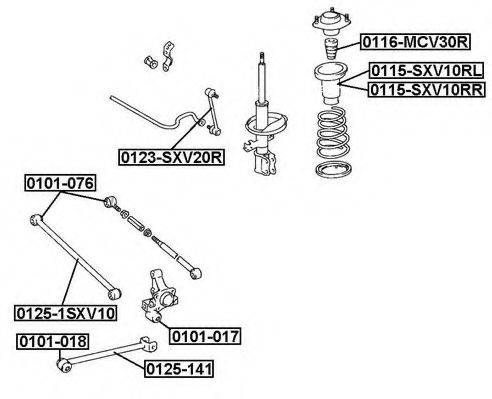 0116-MCV30R

0115-SXV10RL

0115-SXV10RR

0123-SXV20R

0101-076

0125-1SXV10

0101-017

0101-018

0125-141